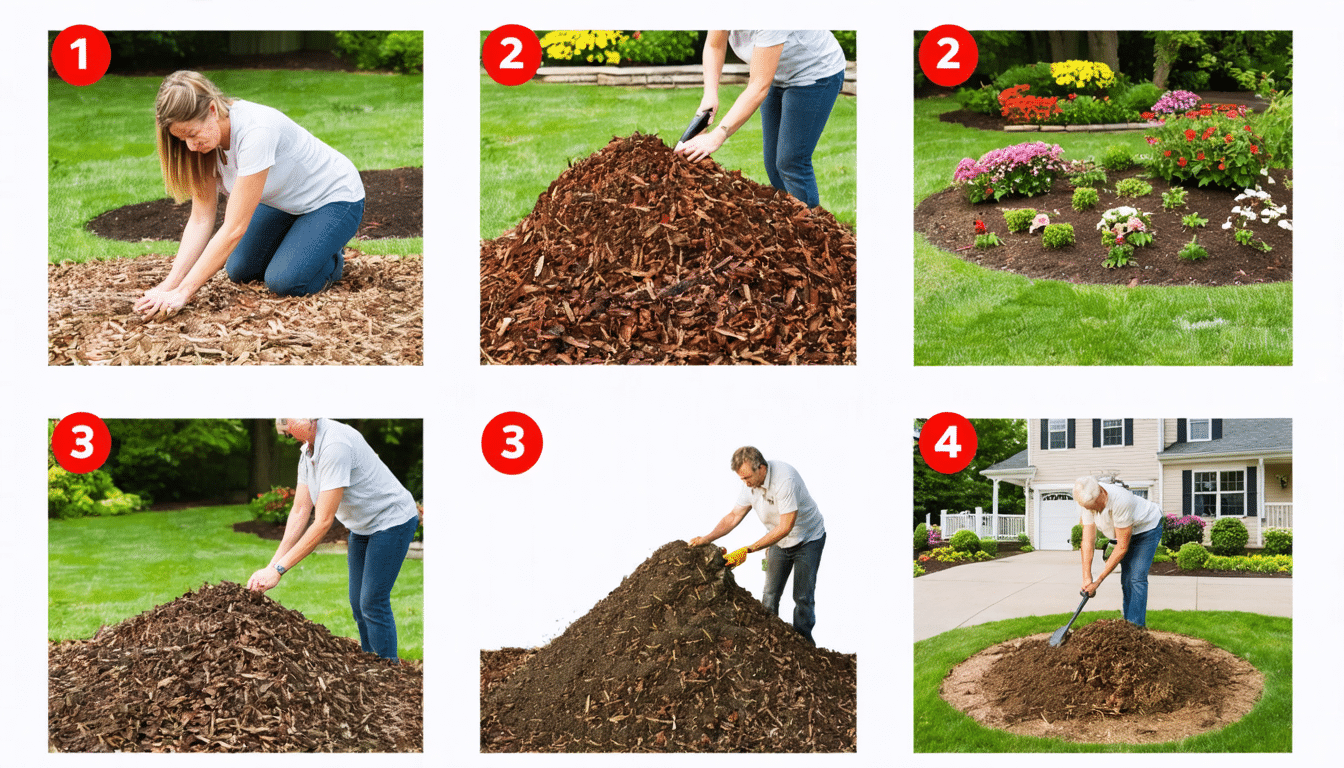 1

2

2

3

3

4